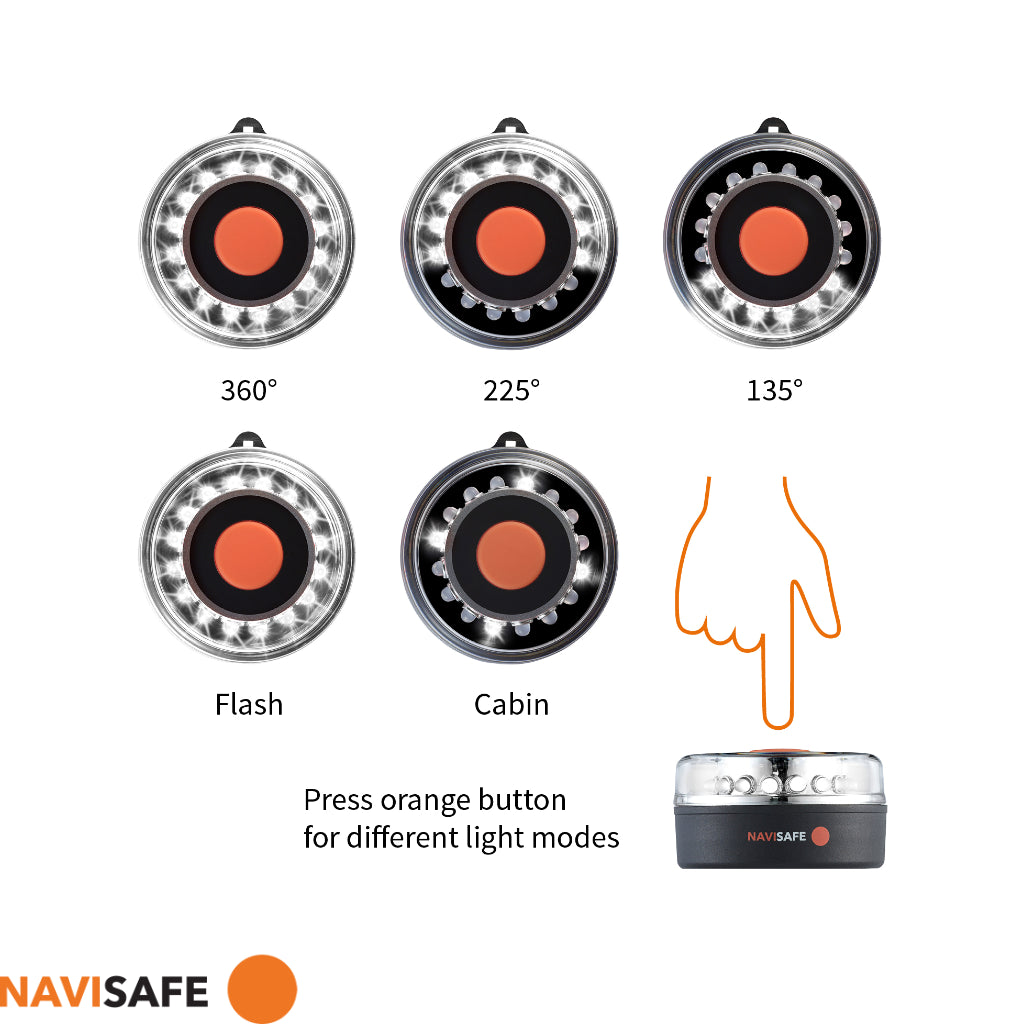 360°

225°

135°

Flash

Cabin

Press orange button
for different light modes

NAVISAFE

NAVISAFE